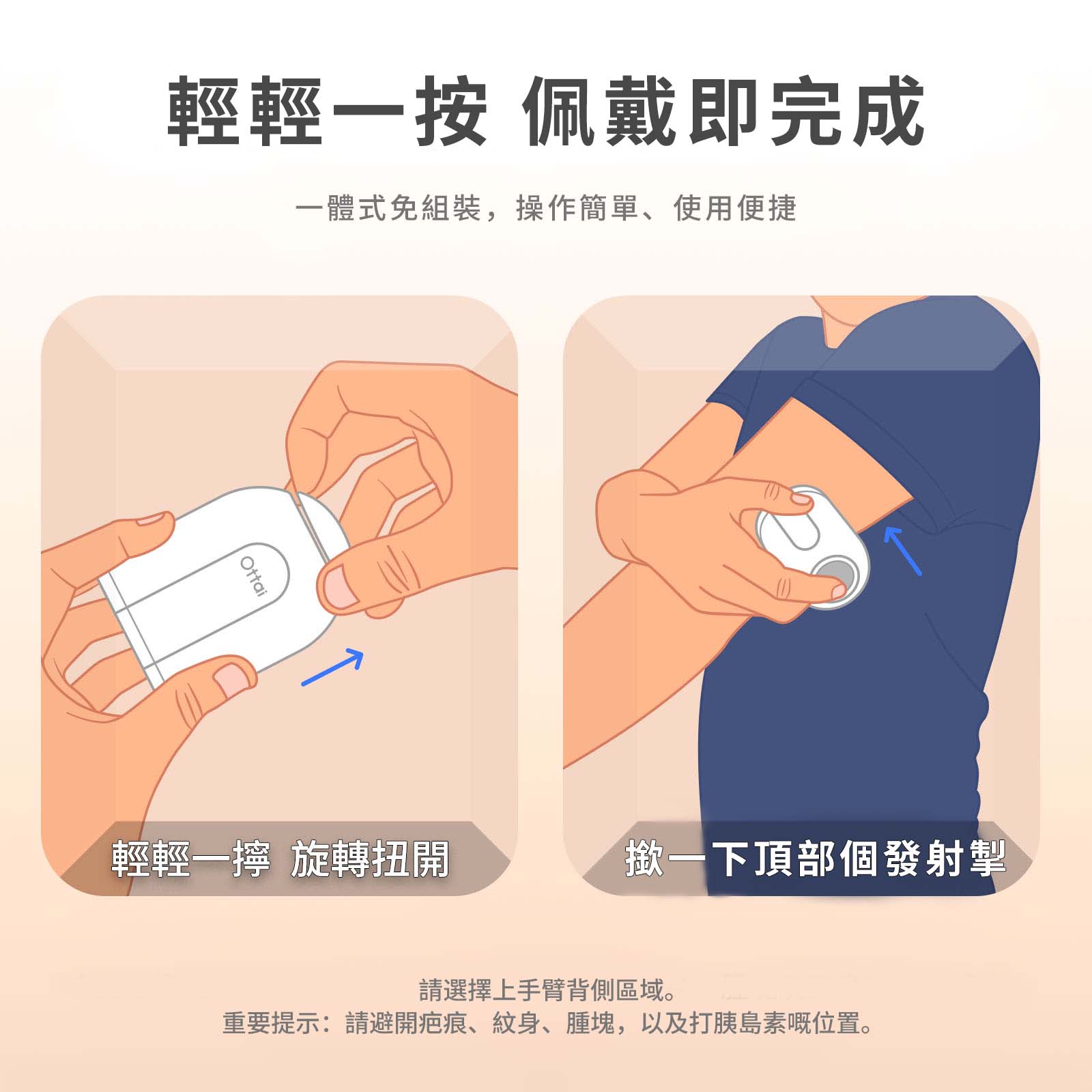 輕輕一按 佩戴即完成

一體式免組裝，操作簡單、使用便捷

Ottai

輕輕一擰 旋轉扭開

撳一下頂部個發射掣

請選擇上手臂背側區域。
重要提示：請避開疤痕、紋身、腫塊，以及打胰島素嘅位置。